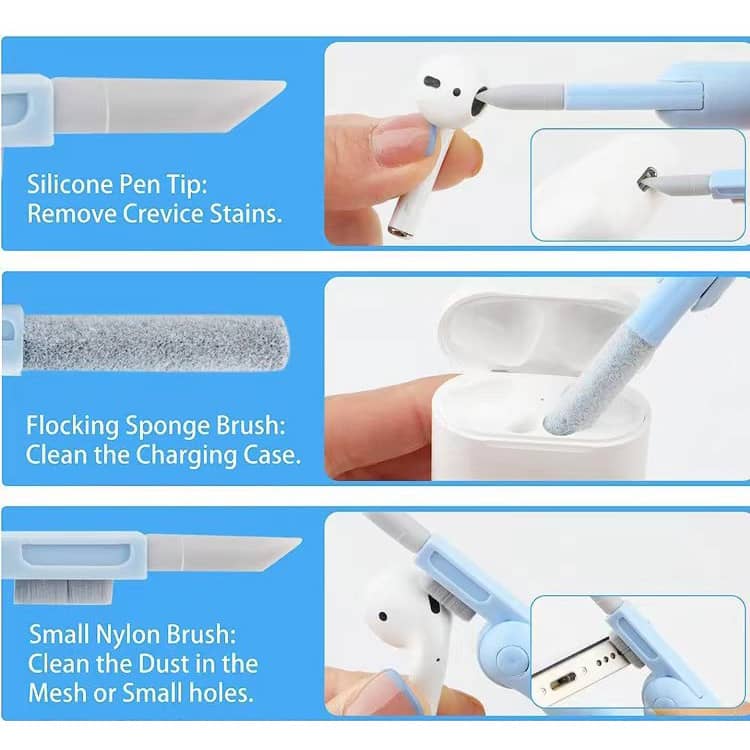 Silicone Pen Tip:
Remove Crevice Stains.

Flocking Sponge Brush:
Clean the Charging Case.

Small Nylon Brush:
Clean the Dust in the Mesh or Small holes.